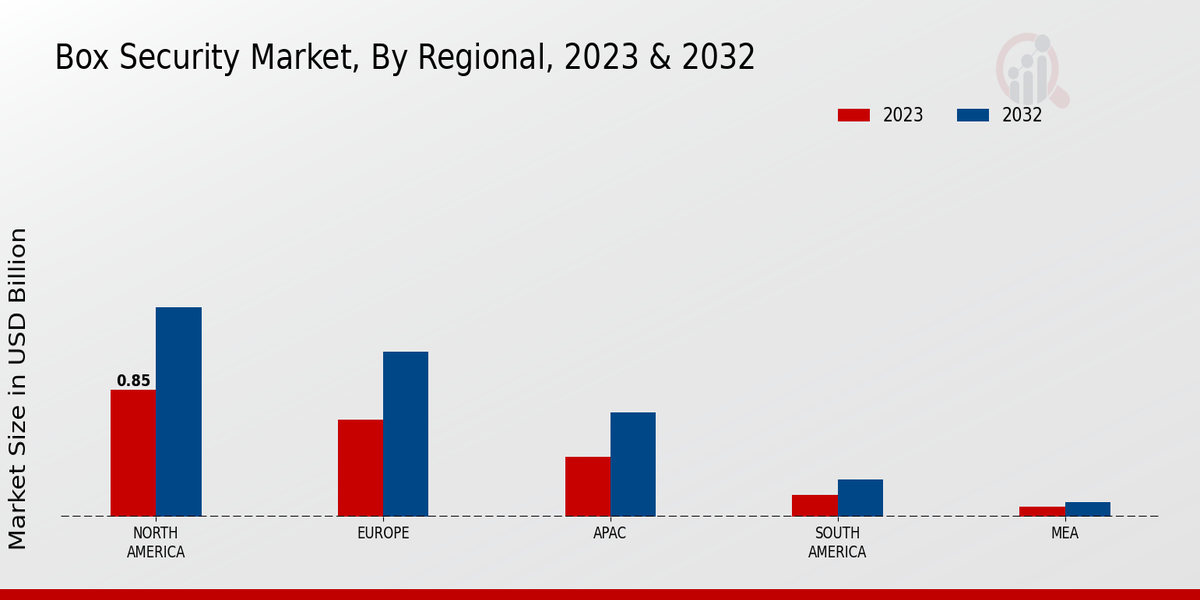 Box Security Market, By Regional, 2023 & 2032

2023 2032

Market Size in USD Billion

0.85

NORTH AMERICA

EUROPE

APAC

SOUTH AMERICA

MEA