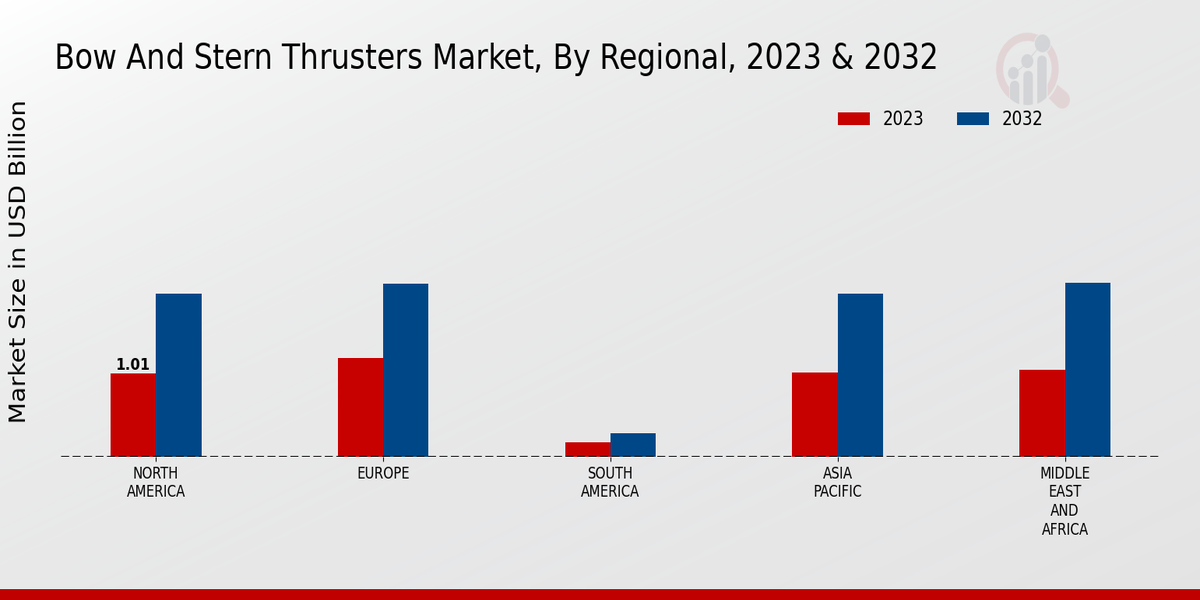 Bow And Stern Thrusters Market, By Regional, 2023 & 2032

2023
2032

Market Size in USD Billion

1.01

NORTH AMERICA
EUROPE
SOUTH AMERICA
ASIA PACIFIC
MIDDLE EAST AND AFRICA