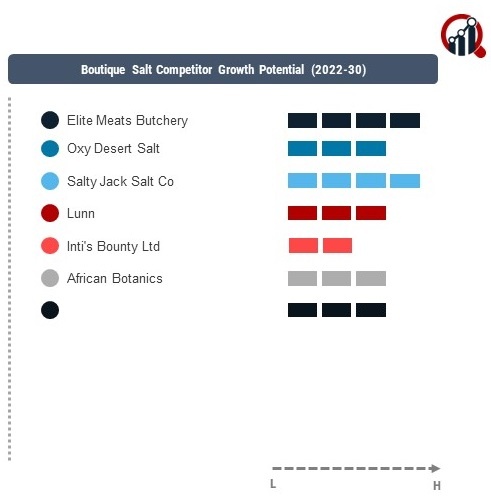 Boutique Salt Competitor Growth Potential (2022-30)

Elite Meats Butchery

Oxy Desert Salt

Salty Jack Salt Co

Lunn

Inti's Bounty Ltd

African Botanics

L

H