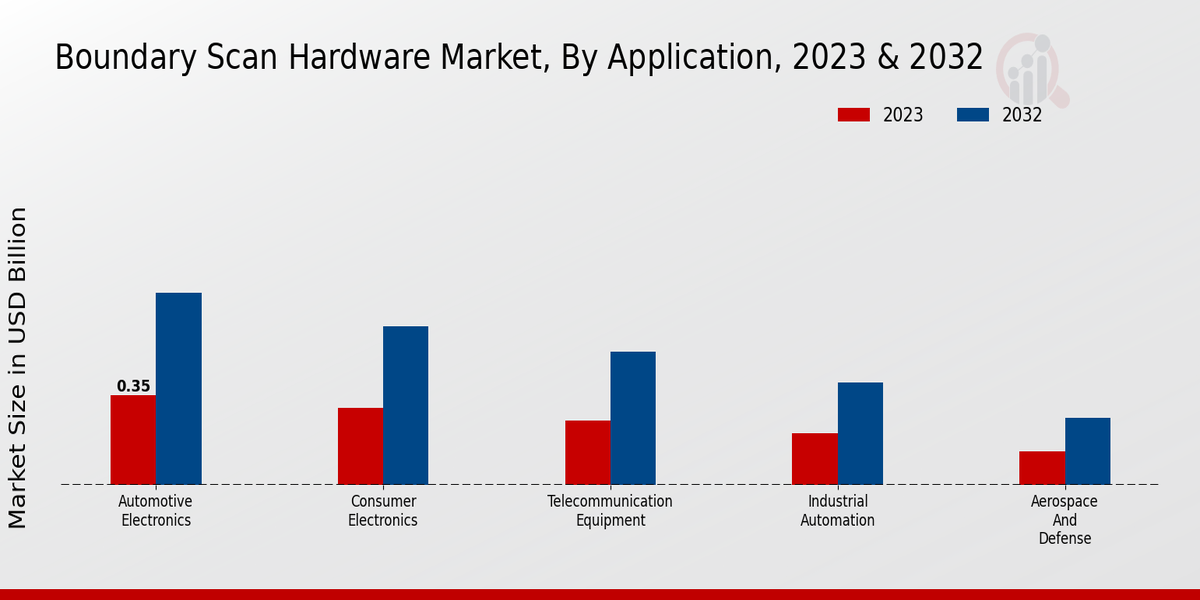 Boundary Scan Hardware Market, By Application, 2023 & 2032

2023
2032

Market Size in USD Billion

0.35

Automotive Electronics
Consumer Electronics
Telecommunication Equipment
Industrial Automation
Aerospace And Defense