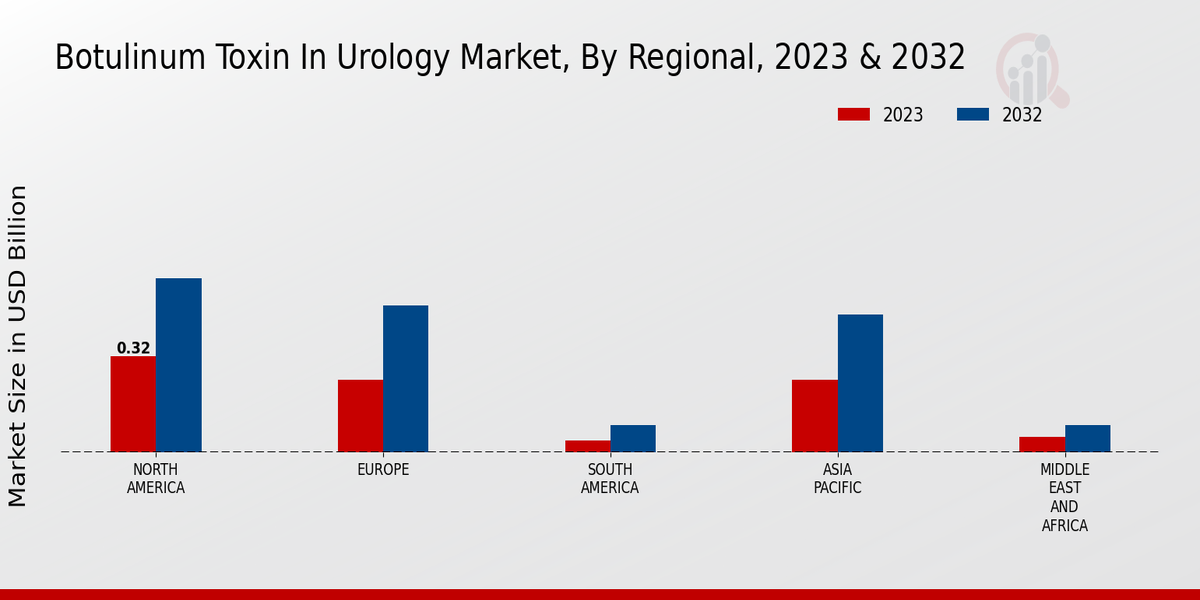 Botulinum Toxin In Urology Market, By Regional, 2023 & 2032

2023 2032

Market Size in USD Billion

0.32

NORTH AMERICA

EUROPE

SOUTH AMERICA

ASIA PACIFIC

MIDDLE EAST AND AFRICA