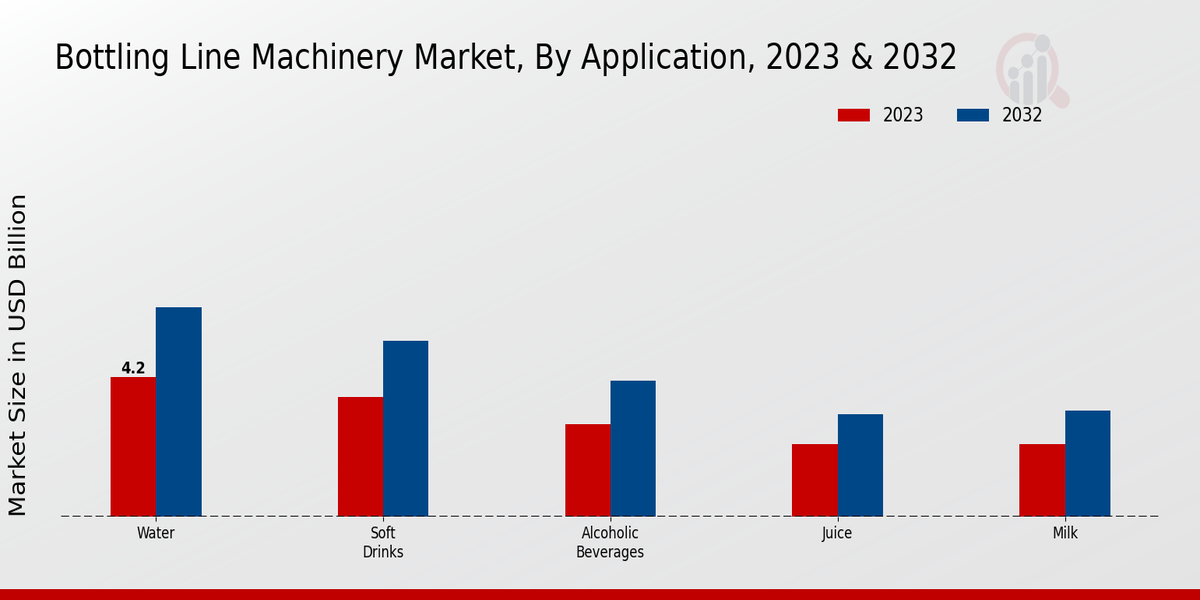 Bottling Line Machinery Market, By Application, 2023 & 2032

2023
2032

Market Size in USD Billion

4.2

Water
Soft Drinks
Alcoholic Beverages
Juice
Milk