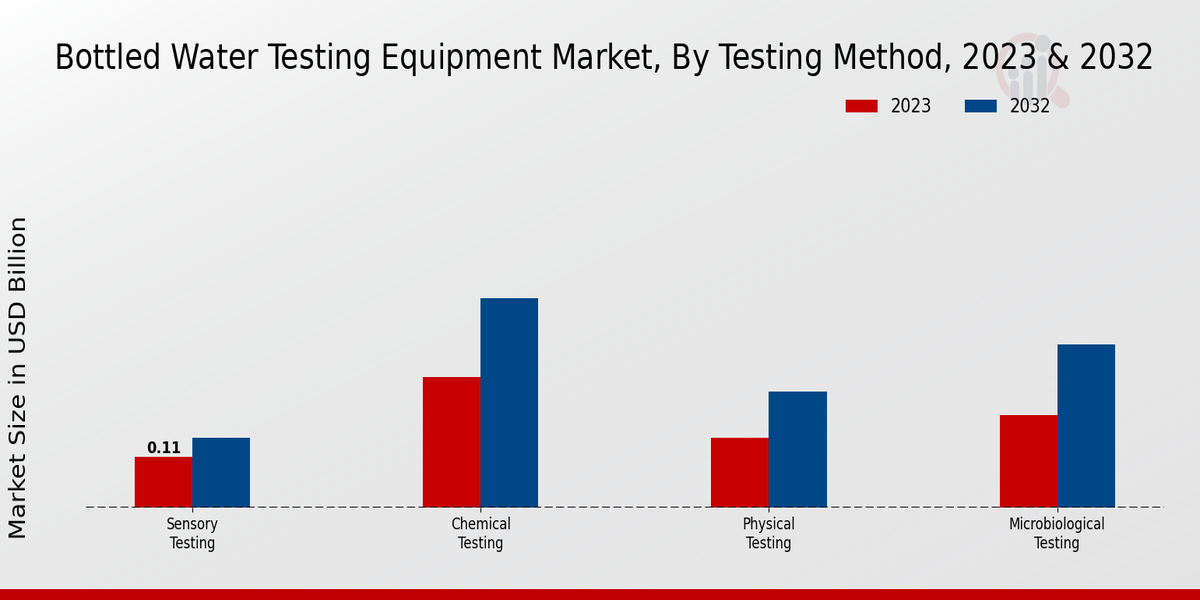 Bottled Water Testing Equipment Market, By Testing Method, 2023 & 2032

2023
2032

Market Size in USD Billion

0.11

Sensory Testing
Chemical Testing
Physical Testing
Microbiological Testing