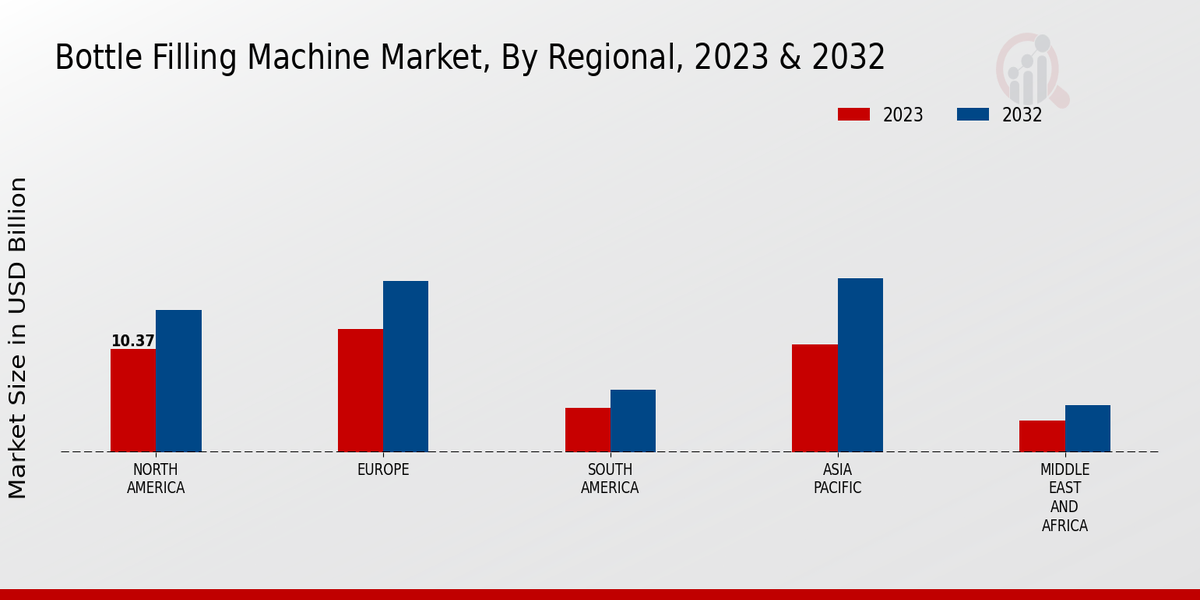 Bottle Filling Machine Market, By Regional, 2023 & 2032

2023
2032

Market Size in USD Billion

10.37

NORTH AMERICA

EUROPE

SOUTH AMERICA

ASIA PACIFIC

MIDDLE EAST AND AFRICA