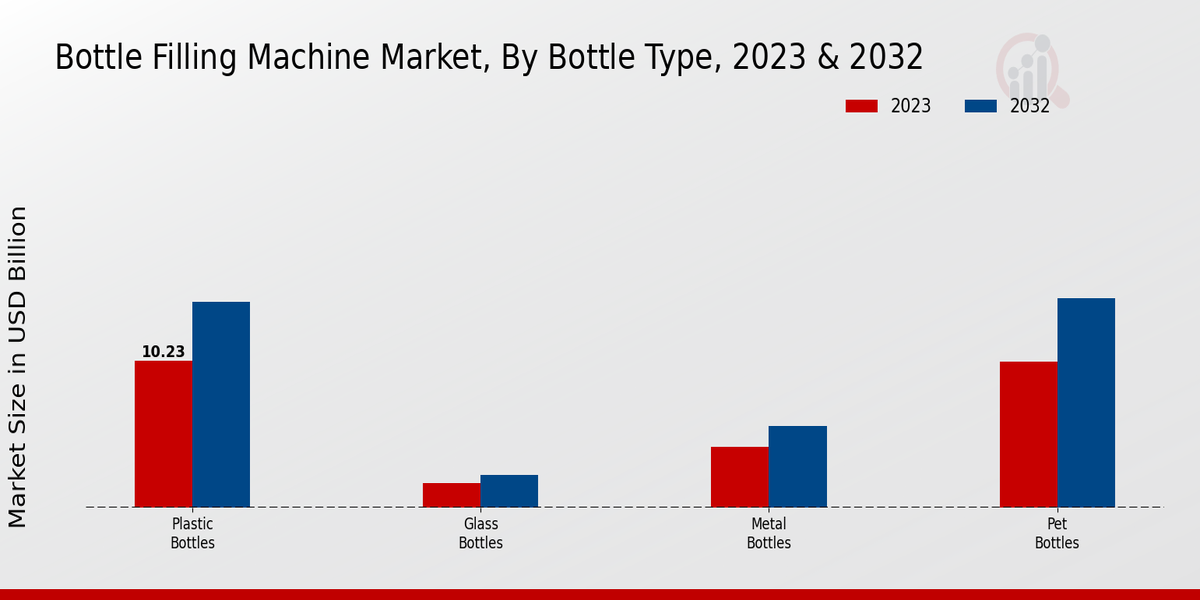 Bottle Filling Machine Market, By Bottle Type, 2023 & 2032

2023
2032

Market Size in USD Billion

10.23

Plastic Bottles

Glass Bottles

Metal Bottles

Pet Bottles