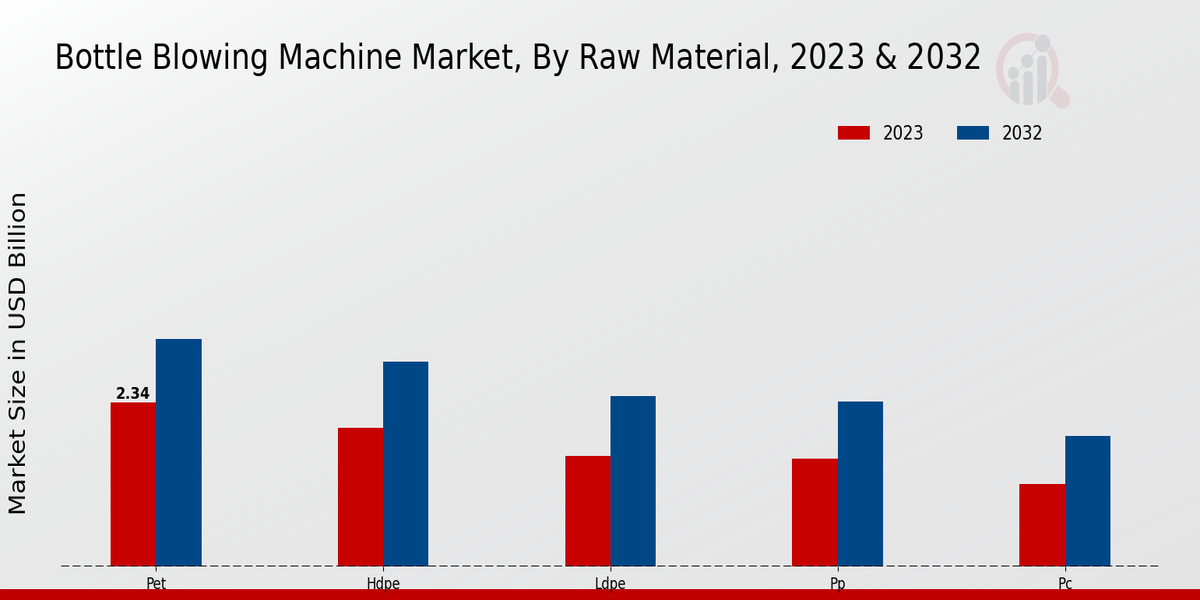 Bottle Blowing Machine Market, By Raw Material, 2023 & 2032

2023
2032

Market Size in USD Billion

2.34

Pet
Hdpe
Ldpe
Pp
Pc