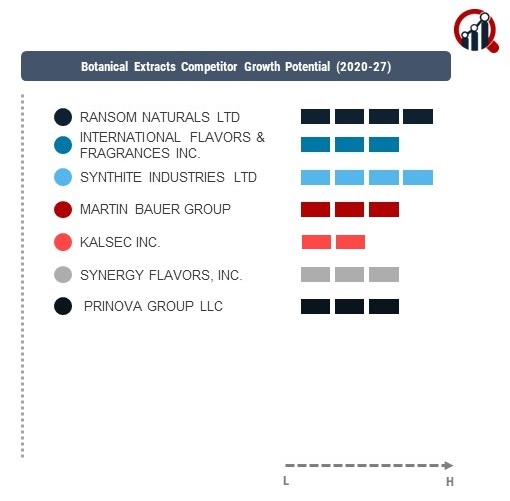 Botanical Extracts Competitor Growth Potential (2020-27)

RANSOM NATURALS LTD

INTERNATIONAL FLAVORS & FRAGRANCES INC.

SYNTHITE INDUSTRIES LTD

MARTIN BAUER GROUP

KALSEC INC.

SYNERGY FLAVORS, INC.

PRINOVA GROUP LLC

L

H