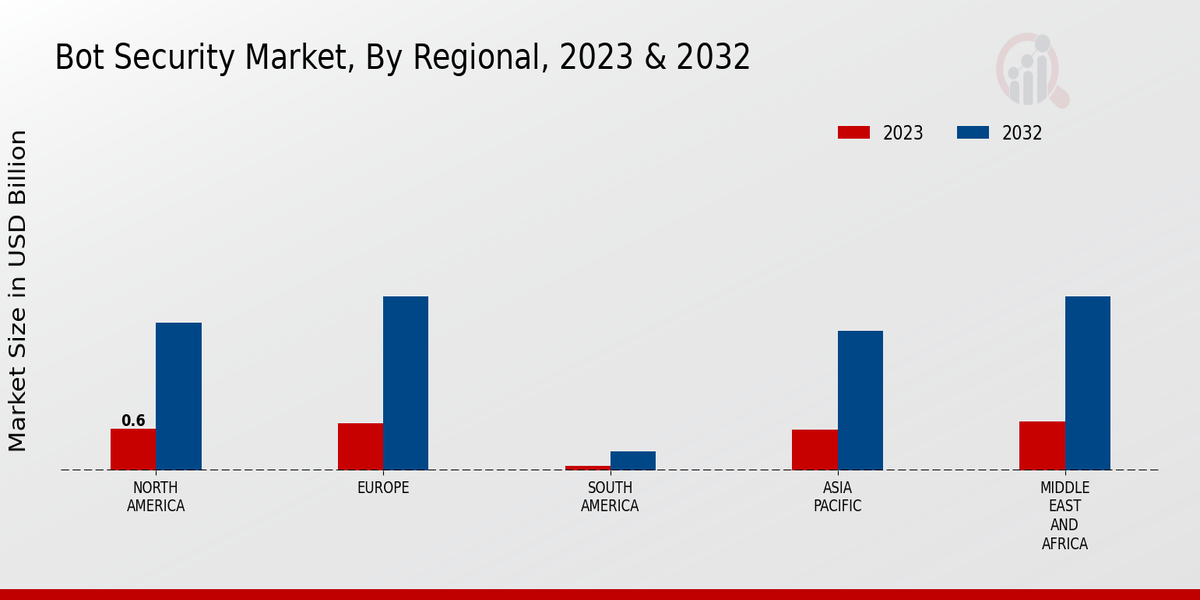 Bot Security Market, By Regional, 2023 & 2032

2023 2032

Market Size in USD Billion

0.6

NORTH AMERICA

EUROPE

SOUTH AMERICA

ASIA PACIFIC

MIDDLE EAST AND AFRICA