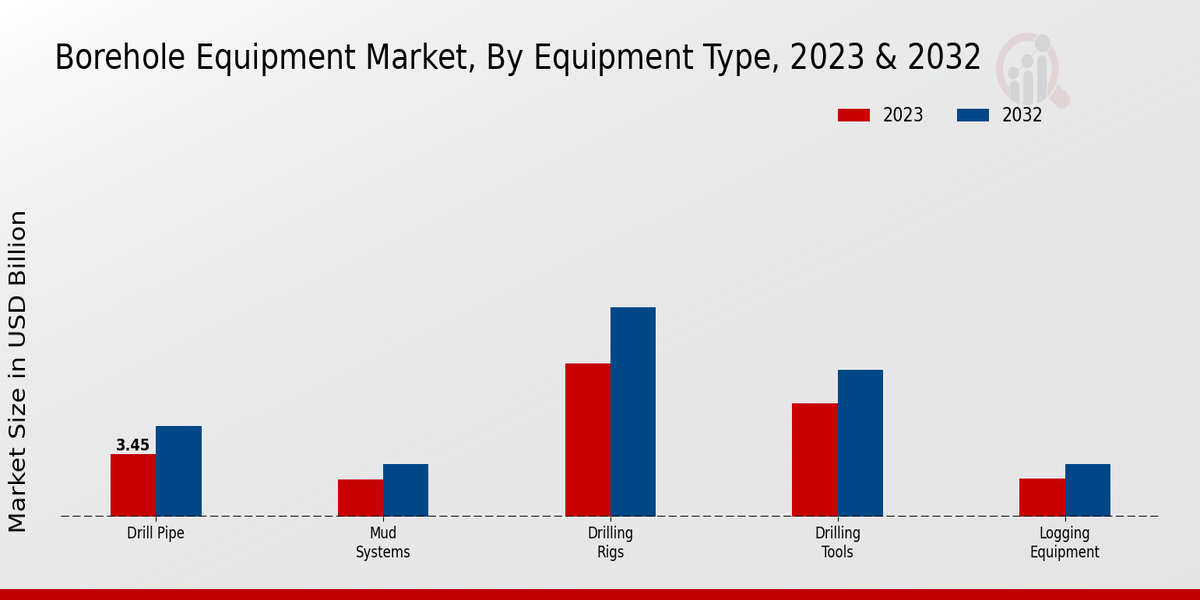 Borehole Equipment Market, By Equipment Type, 2023 & 2032

2023 2032

Market Size in USD Billion

3.45

Drill Pipe

Mud Systems

Drilling Rigs

Drilling Tools

Logging Equipment