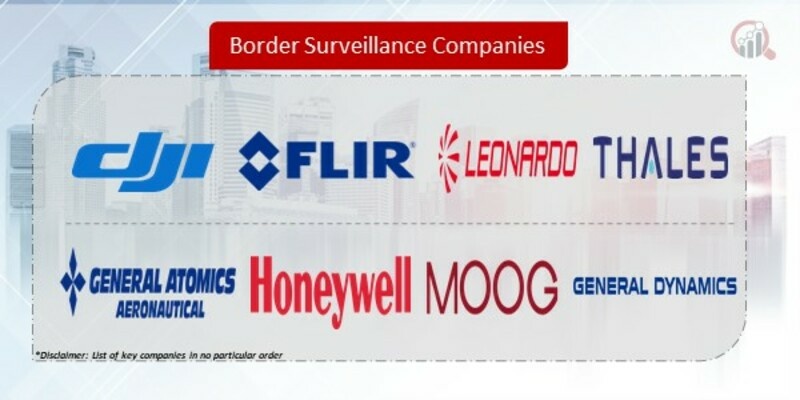 Border Surveillance Companies

dji FLIR LEONARDO THALES

GENERAL ATOMICS AERONAUTICAL Honeywell MOOG GENERAL DYNAMICS

*Disclaimer: List of key companies in no particular order