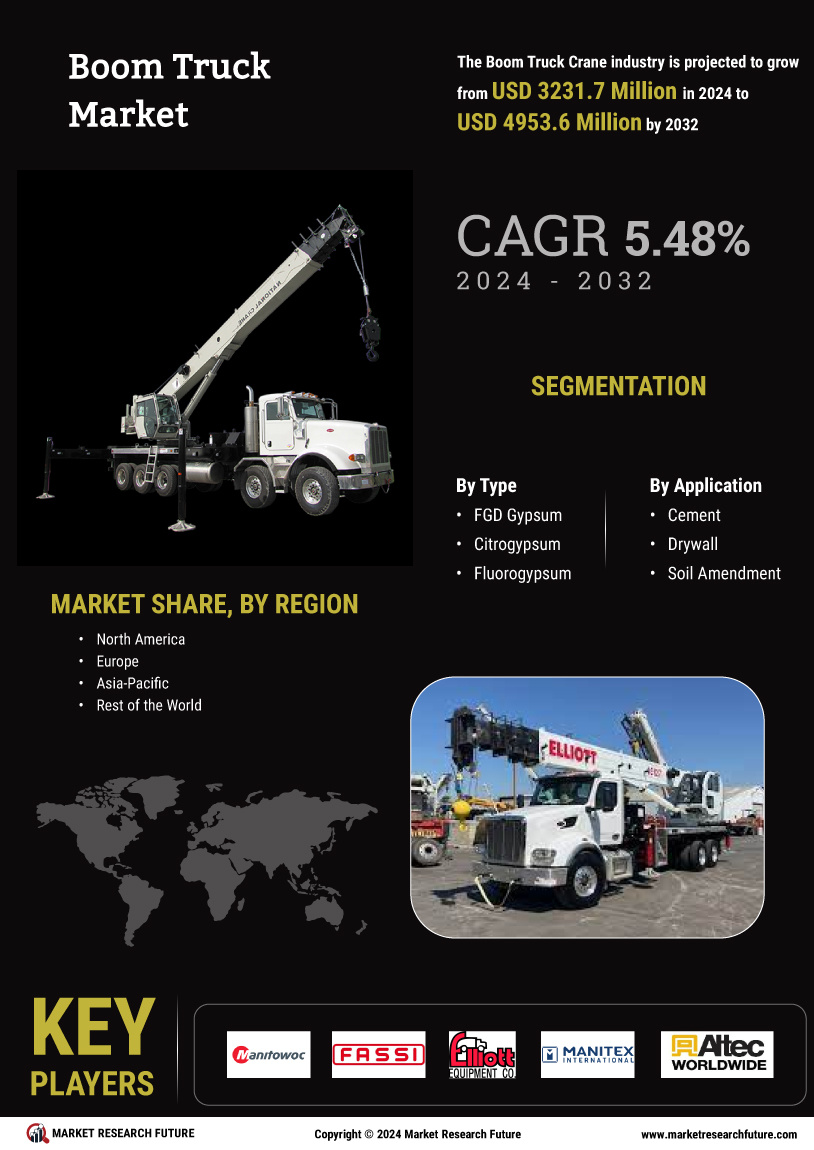 Boom Truck Market

The Boom Truck Crane industry is projected to grow from USD 3231.7 Million in 2024 to USD 4953.6 Million by 2032

CAGR 5.48%
2024 - 2032

SEGMENTATION

By Type
• FGD Gypsum
• Citrogypsum
• Fluorogypsum

By Application
• Cement
• Drywall
• Soil Amendment

MARKET SHARE, BY REGION
• North America
• Europe
• Asia-Pacific
• Rest of the World

ELLIOTT

KEY PLAYERS

Manitowoc
FASSI
Elliott EQUIPMENT CO.
MANITEX INTERNATIONAL
Altec WORLDWIDE

MARKET RESEARCH FUTURE
Copyright © 2024 Market Research Future
www.marketresearchfuture.com