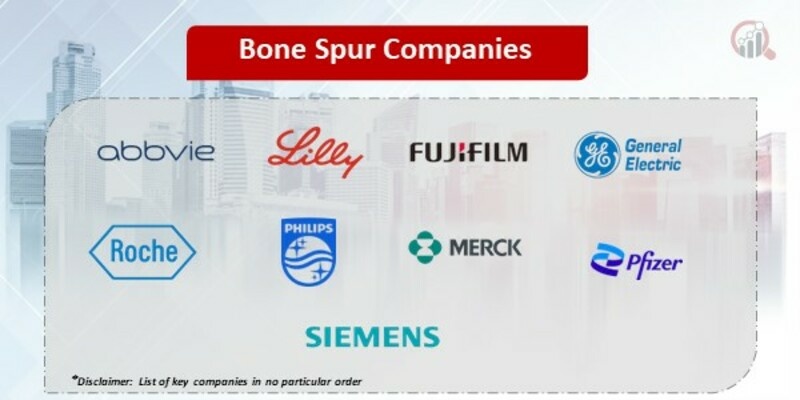 Bone Spur Companies

abbvie

Lilly

FUJIFILM

GE General Electric

Roche

PHILIPS

MERCK

Pfizer

SIEMENS

*Disclaimer: List of key companies in no particular order