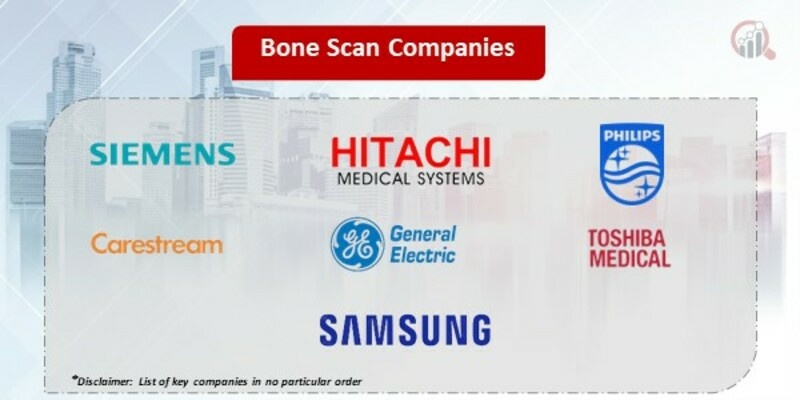 Bone Scan Companies

SIEMENS

HITACHI
MEDICAL SYSTEMS

PHILIPS

Carestream

GE General Electric

TOSHIBA
MEDICAL

SAMSUNG

*Disclaimer: List of key companies in no particular order