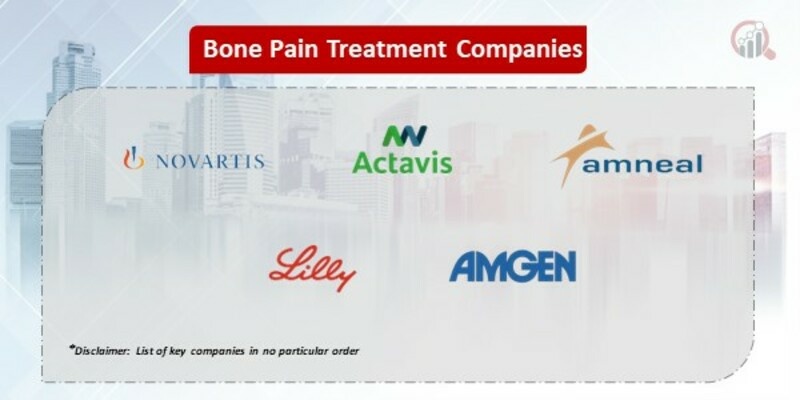 Bone Pain Treatment Companies

NOVARTIS

Actavis

amneal

Lilly

AMGEN

*Disclaimer: List of key companies in no particular order