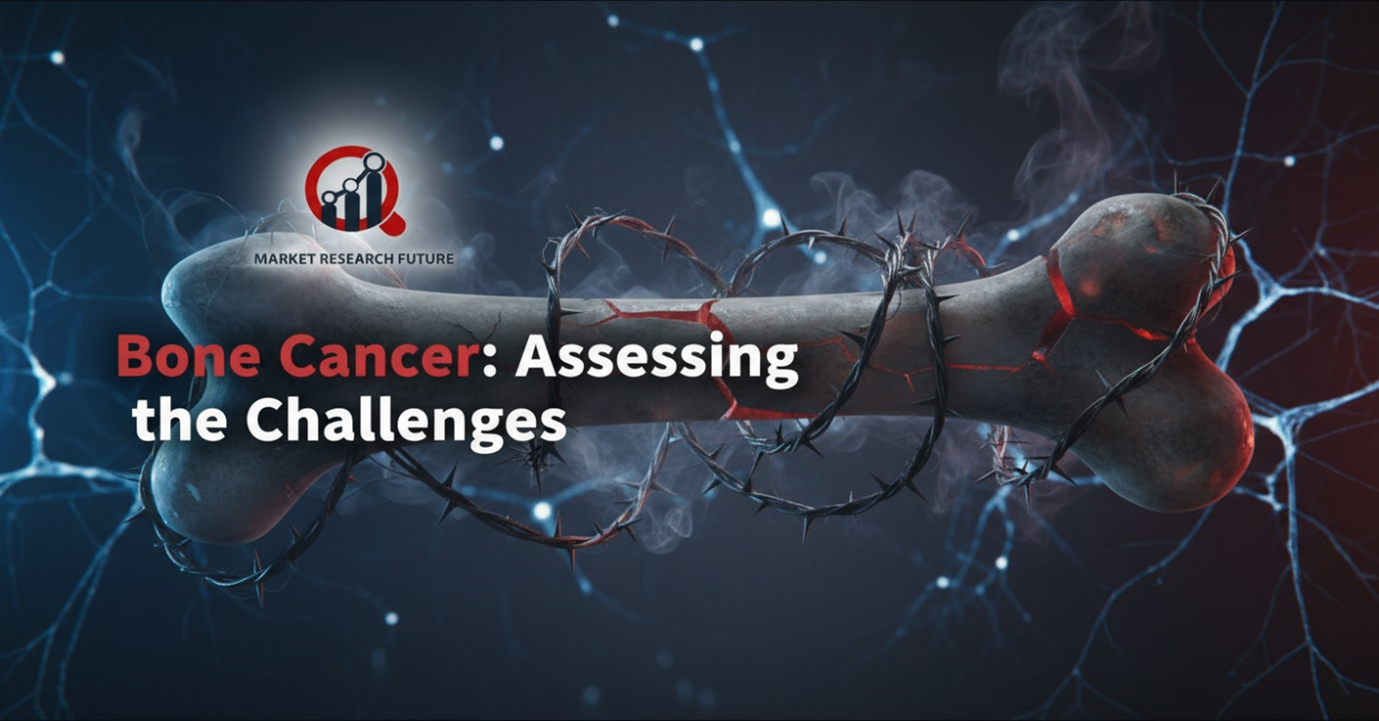 MARKET RESEARCH FUTURE

Bone Cancer: Assessing the Challenges