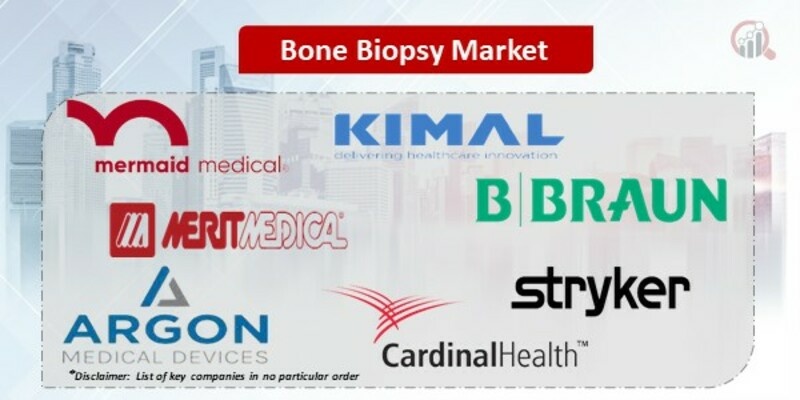 Bone Biopsy Market

mermaid medical

KIMAL
delivering healthcare innovation

B|BRAUN

MERITMEDICAL

stryker

ARGON
MEDICAL DEVICES

CardinalHealth™

*Disclaimer: List of key companies in no particular order