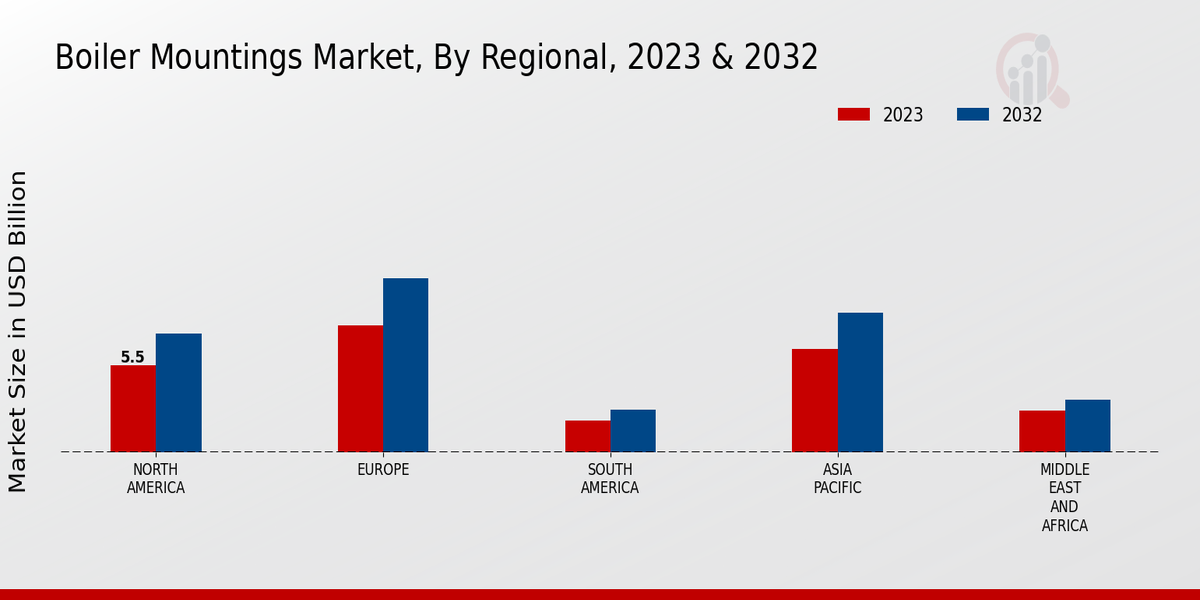 Boiler Mountings Market, By Regional, 2023 & 2032

2023
2032

Market Size in USD Billion

5.5

NORTH AMERICA
EUROPE
SOUTH AMERICA
ASIA PACIFIC
MIDDLE EAST AND AFRICA