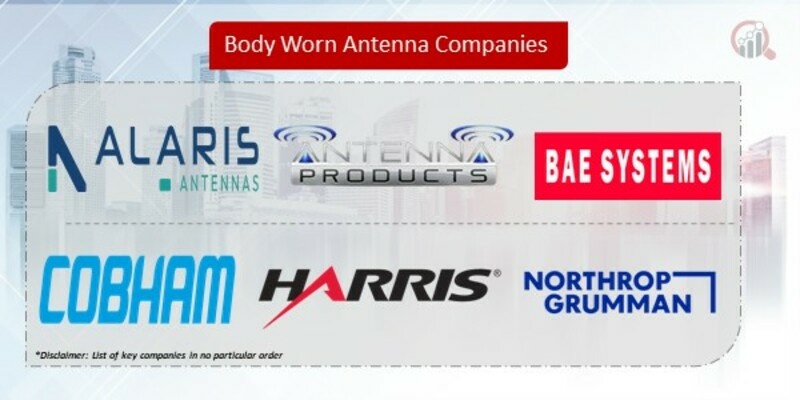 Body Worn Antenna Companies

ALARIS
ANTENNAS

ANTENNA
PRODUCTS

BAE SYSTEMS

COBHAM

HARRIS®

NORTHROP
GRUMMAN

*Disclaimer: List of key companies in no particular order