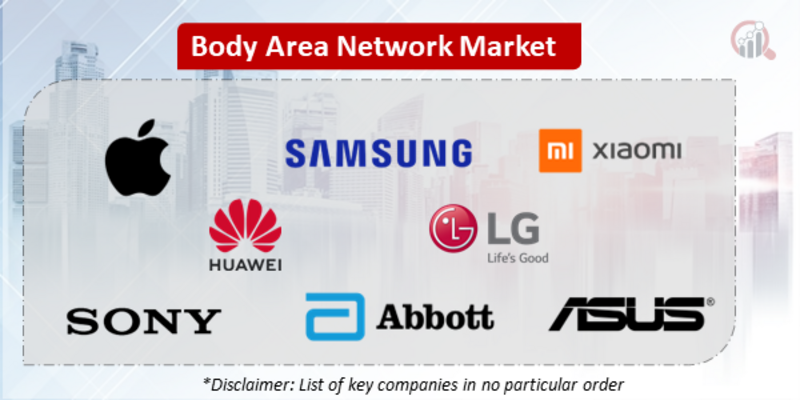 Body Area Network Market

SAMSUNG

mi xiaomi

HUAWEI

LG
Life's Good

SONY

Abbott

ASUS®

*Disclaimer: List of key companies in no particular order