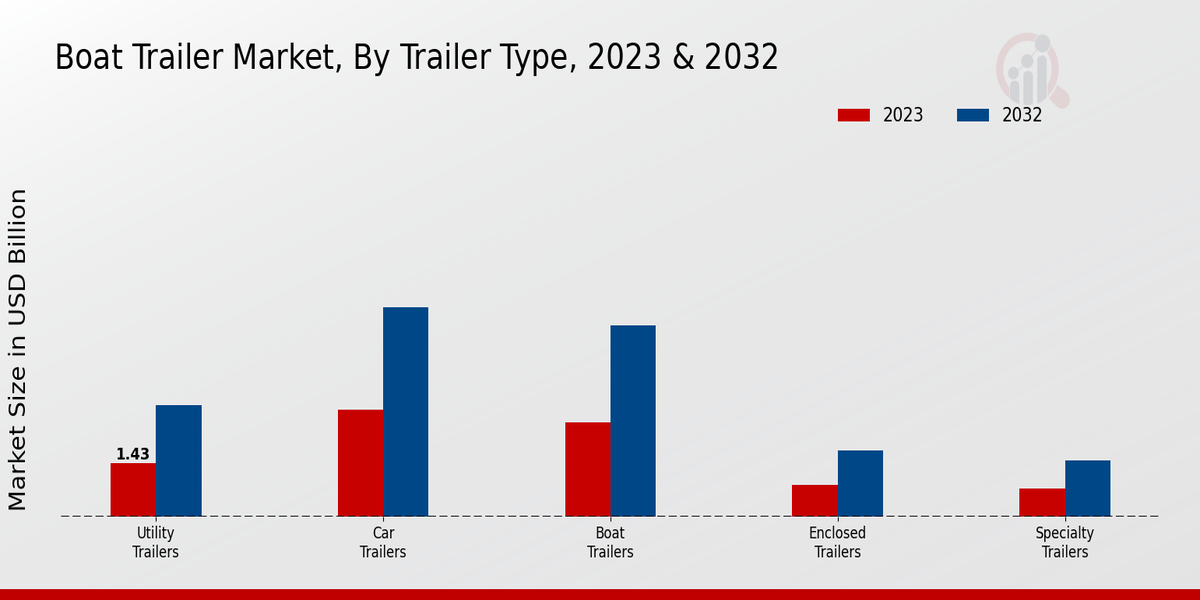 Boat Trailer Market, By Trailer Type, 2023 & 2032

2023
2032

Market Size in USD Billion

1.43

Utility Trailers
Car Trailers
Boat Trailers
Enclosed Trailers
Specialty Trailers