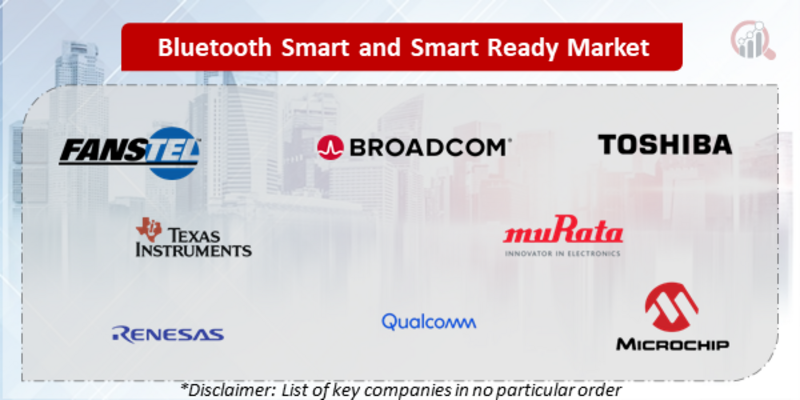 Bluetooth Smart and Smart Ready Market

FANSTEL

BROADCOM

TOSHIBA

TEXAS INSTRUMENTS

muRata
INNOVATOR IN ELECTRONICS

RENESAS

Qualcomm

MICROCHIP

*Disclaimer: List of key companies in no particular order