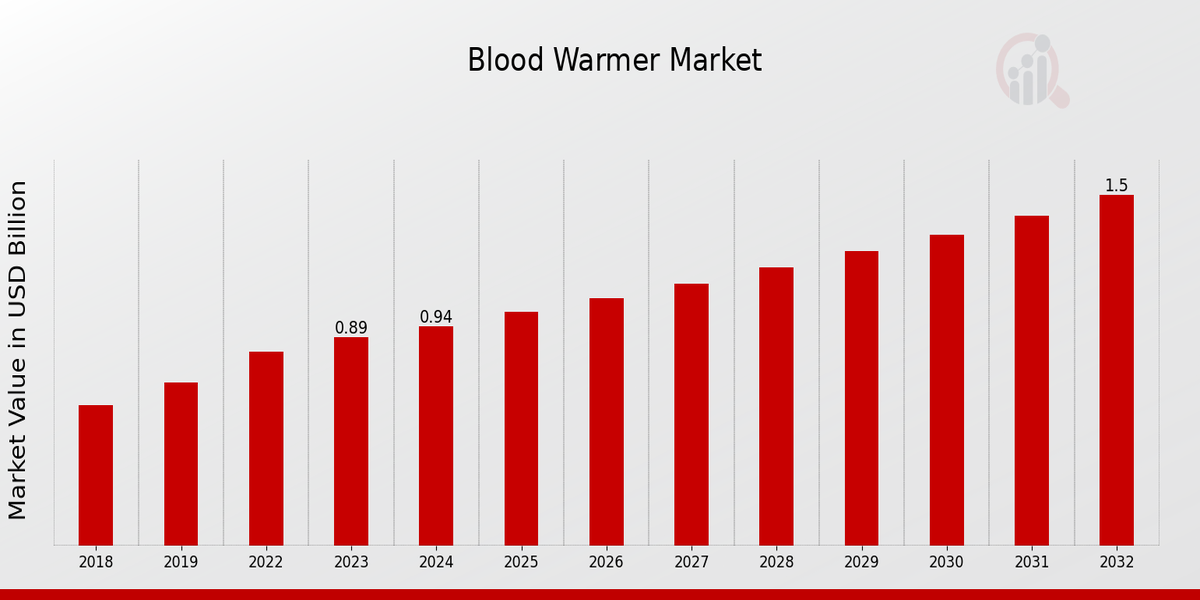 Blood Warmer Market

Market Value in USD Billion

0.89
0.94
1.5

2018
2019
2022
2023
2024
2025
2026
2027
2028
2029
2030
2031
2032