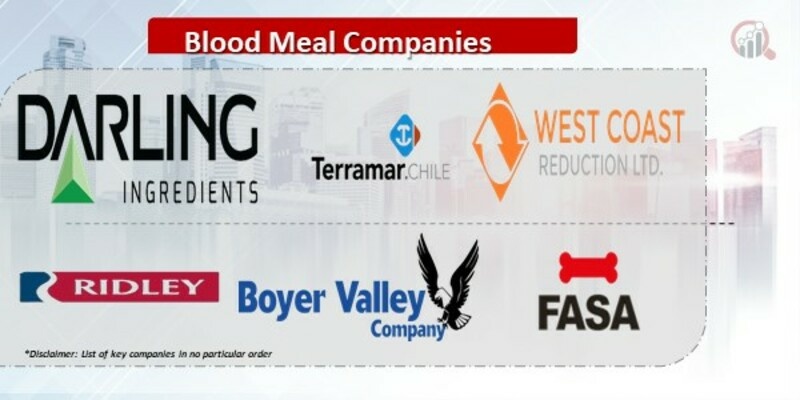 Blood Meal Companies

DARLING INGREDIENTS

Terramar.CHILE

WEST COAST REDUCTION LTD.

RIDLEY

Boyer Valley Company

FASA

*Disclaimer: List of key companies in no particular order