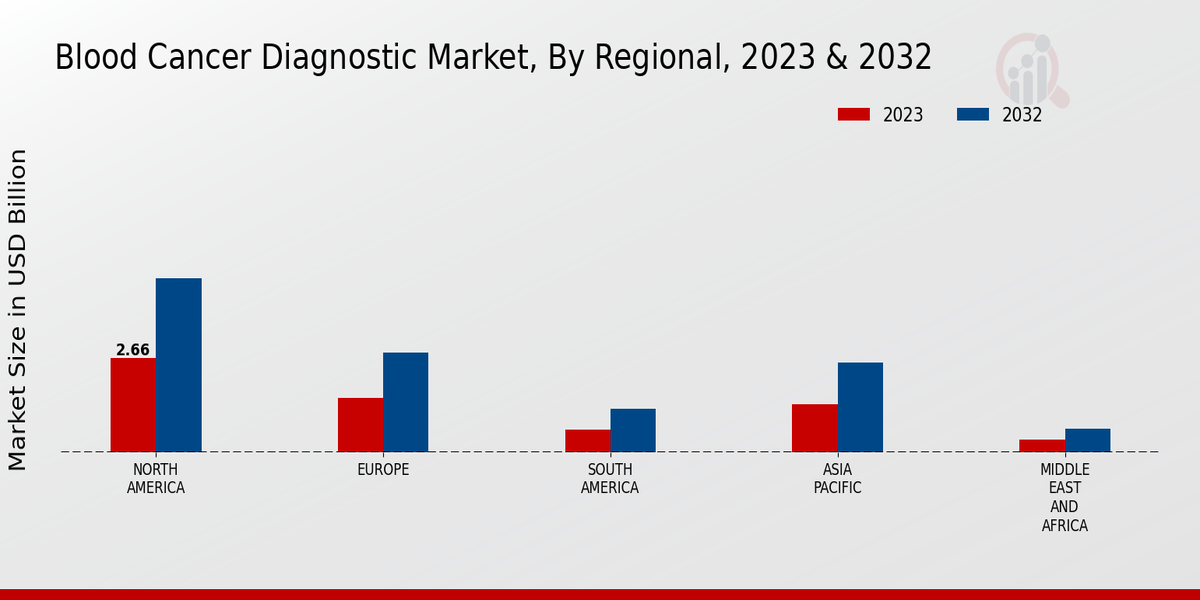 Blood Cancer Diagnostic Market, By Regional, 2023 & 2032

2023
2032

Market Size in USD Billion

2.66

NORTH AMERICA
EUROPE
SOUTH AMERICA
ASIA PACIFIC
MIDDLE EAST AND AFRICA