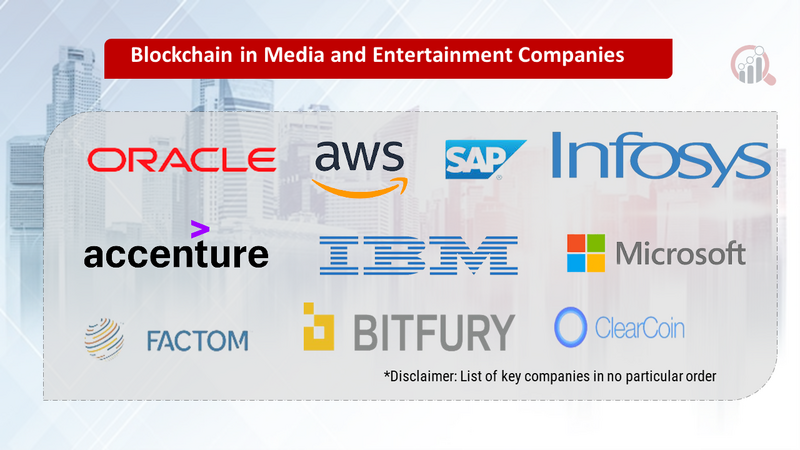 Blockchain in Media and Entertainment Companies

ORACLE

aws

SAP

Infosys

accenture

IBM

Microsoft

FACTOM

BITFURY

ClearCoin

*Disclaimer: List of key companies in no particular order