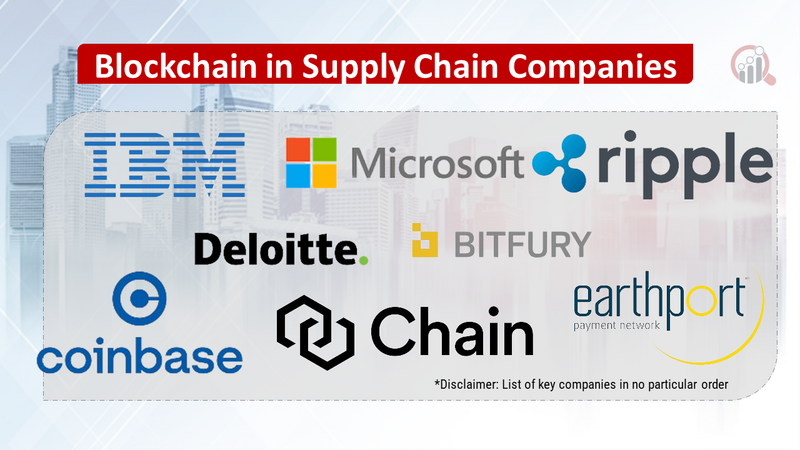 Blockchain in Supply Chain Companies

IBM

Microsoft

ripple

Deloitte.

BITFURY

coinbase

Chain

earthport
payment network

*Disclaimer: List of key companies in no particular order