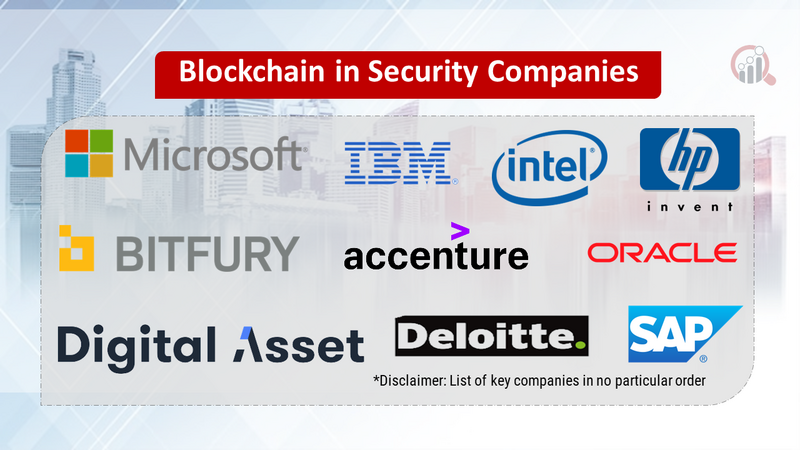 Blockchain in Security Companies

Microsoft

IBM

intel

hp
invent

BITFURY

accenture

ORACLE

Digital Asset

Deloitte.

SAP

*Disclaimer: List of key companies in no particular order