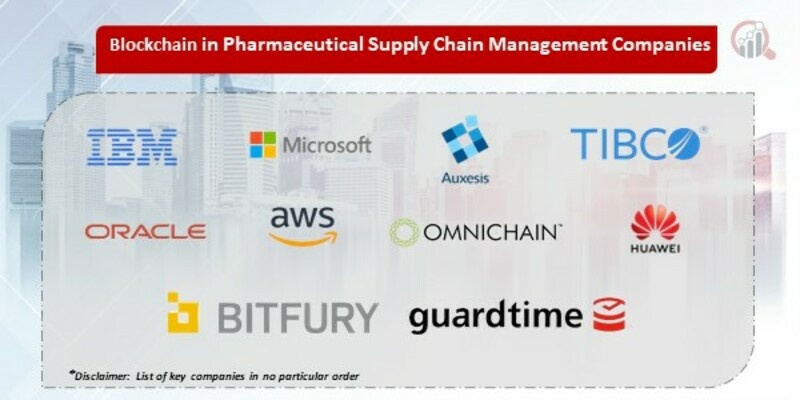 Blockchain in Pharmaceutical Supply Chain Management Companies

IBM

Microsoft

Auxesis

TIBCO

ORACLE

aws

OMNICHAIN

HUAWEI

BITFURY

guardtime

*Disclaimer: List of key companies in no particular order