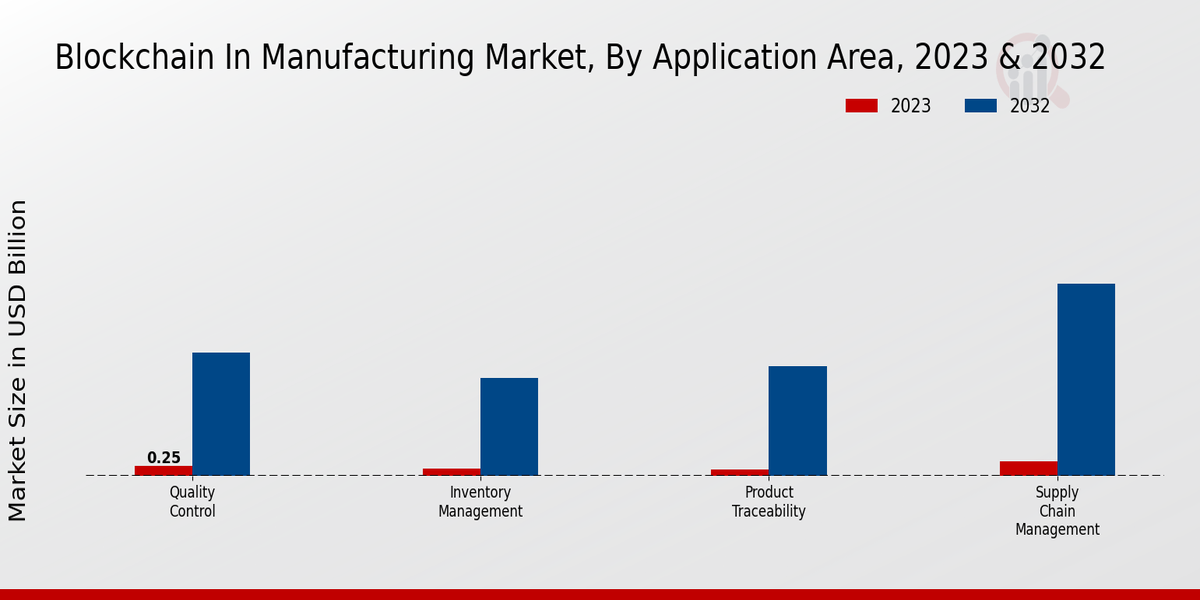 Blockchain In Manufacturing Market, By Application Area, 2023 & 2032

2023 2032

Market Size in USD Billion

0.25

Quality Control

Inventory Management

Product Traceability

Supply Chain Management