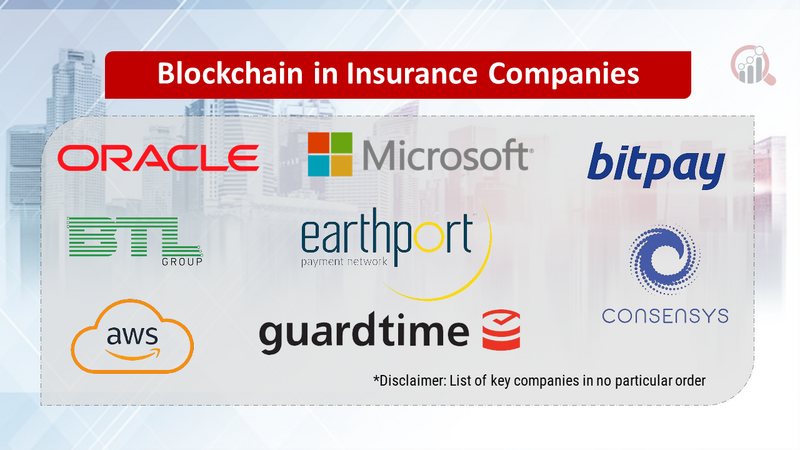 Blockchain in Insurance Companies

ORACLE

Microsoft

bitpay

BTL GROUP

earthport payment network

CONSENSYS

aws

guardtime

*Disclaimer: List of key companies in no particular order