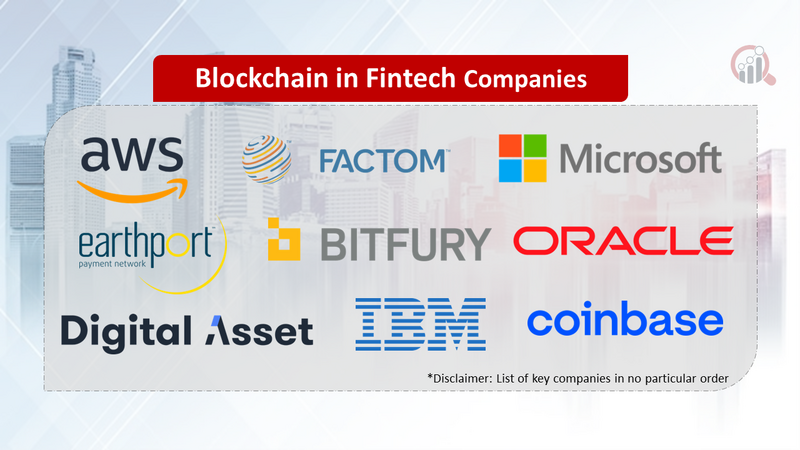 Blockchain in Fintech Companies

aws

FACTOM

Microsoft

earthport
payment network

BITFURY

ORACLE

Digital Asset

IBM

coinbase

*Disclaimer: List of key companies in no particular order