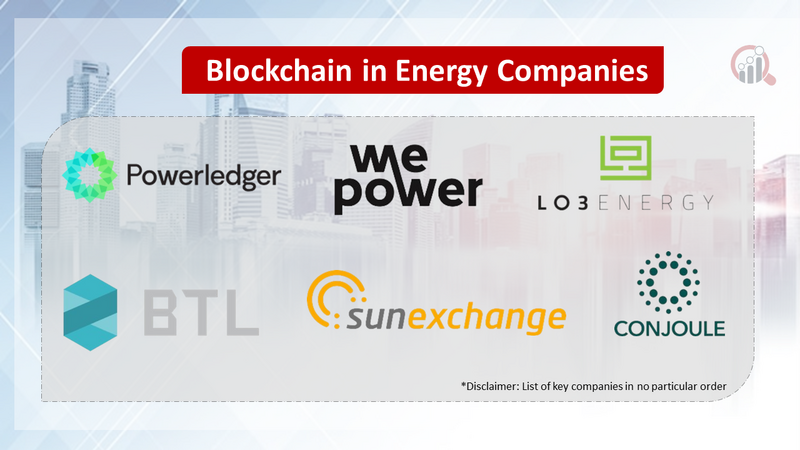 Blockchain in Energy Companies

Powerledger

we power

LO3 ENERGY

BTL

sunexchange

CONJOULE

*Disclaimer: List of key companies in no particular order