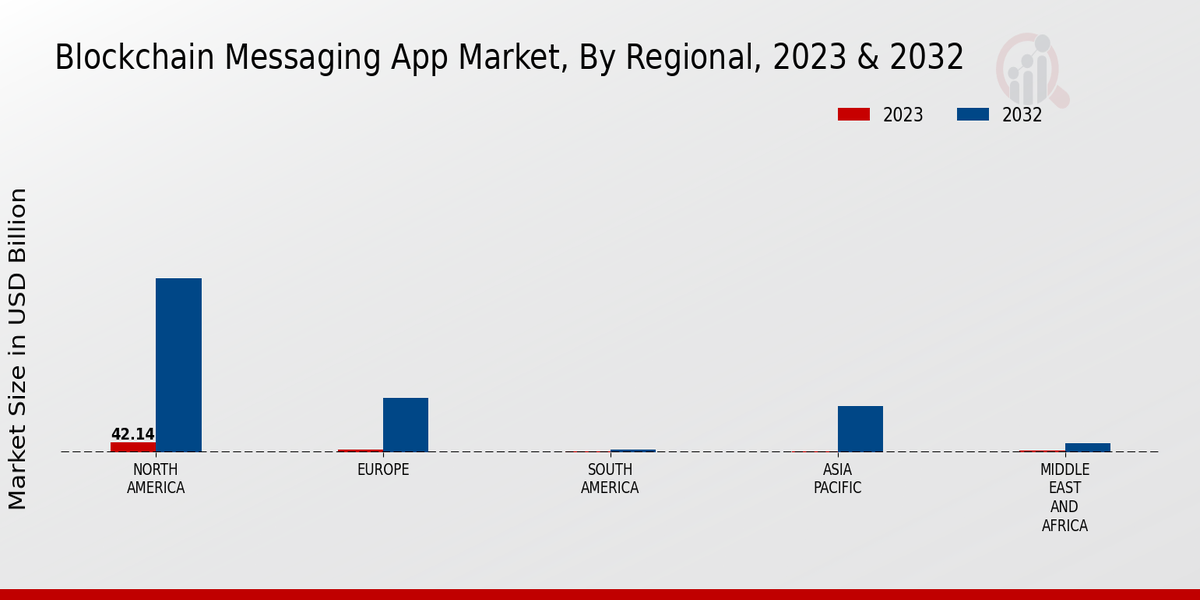 Blockchain Messaging App Market, By Regional, 2023 & 2032

2023
2032

Market Size in USD Billion

42.14

NORTH AMERICA
EUROPE
SOUTH AMERICA
ASIA PACIFIC
MIDDLE EAST AND AFRICA