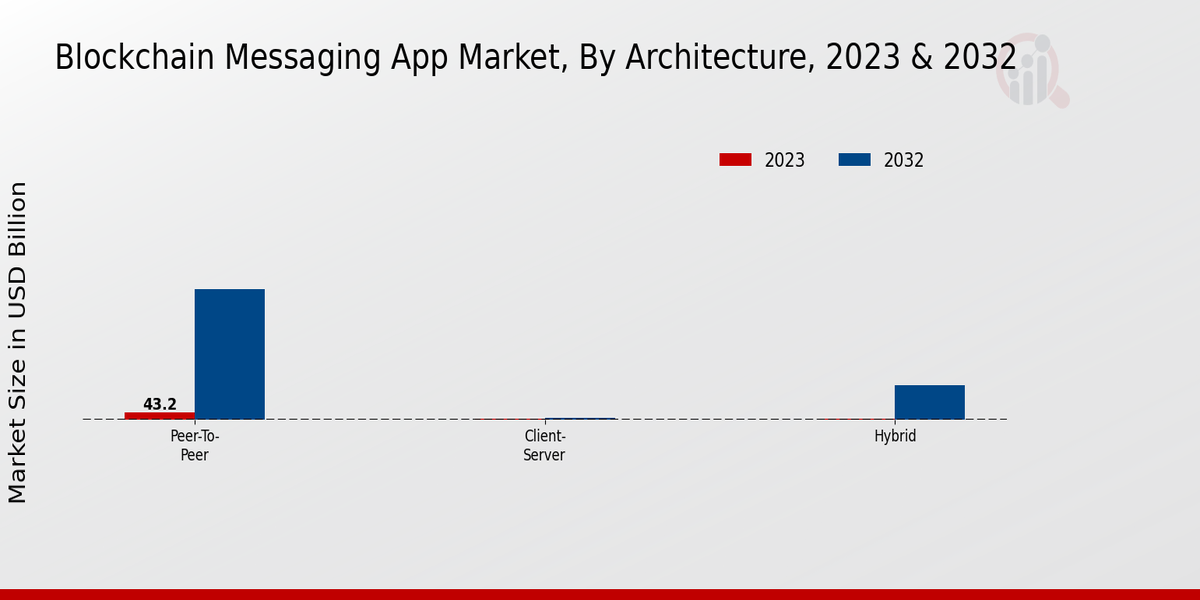 Blockchain Messaging App Market, By Architecture, 2023 & 2032

2023
2032

Market Size in USD Billion

43.2

Peer-To-Peer

Client-Server

Hybrid