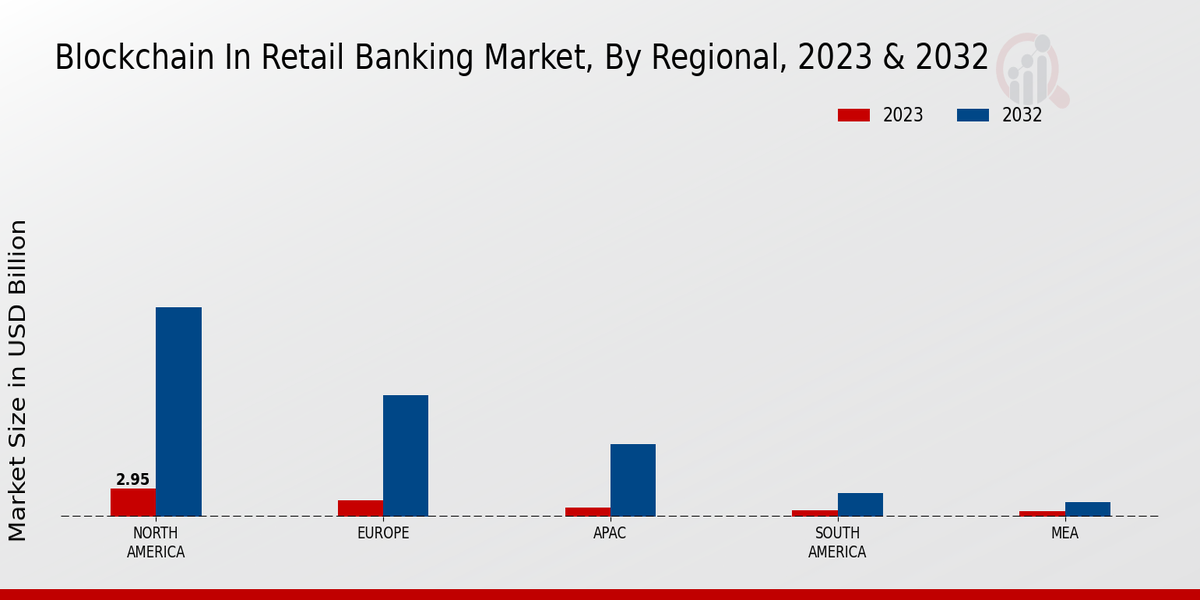 Blockchain In Retail Banking Market, By Regional, 2023 & 2032

2023
2032

Market Size in USD Billion

2.95

NORTH AMERICA
EUROPE
APAC
SOUTH AMERICA
MEA