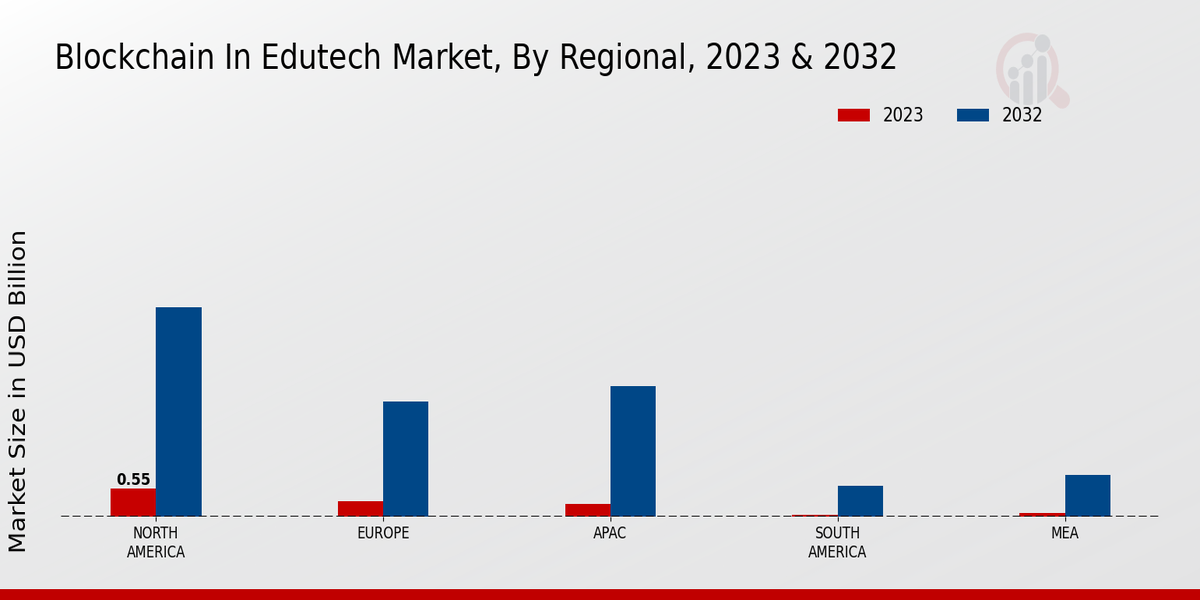 Blockchain In Edutech Market, By Regional, 2023 & 2032

2023
2032

Market Size in USD Billion

0.55

NORTH AMERICA
EUROPE
APAC
SOUTH AMERICA
MEA