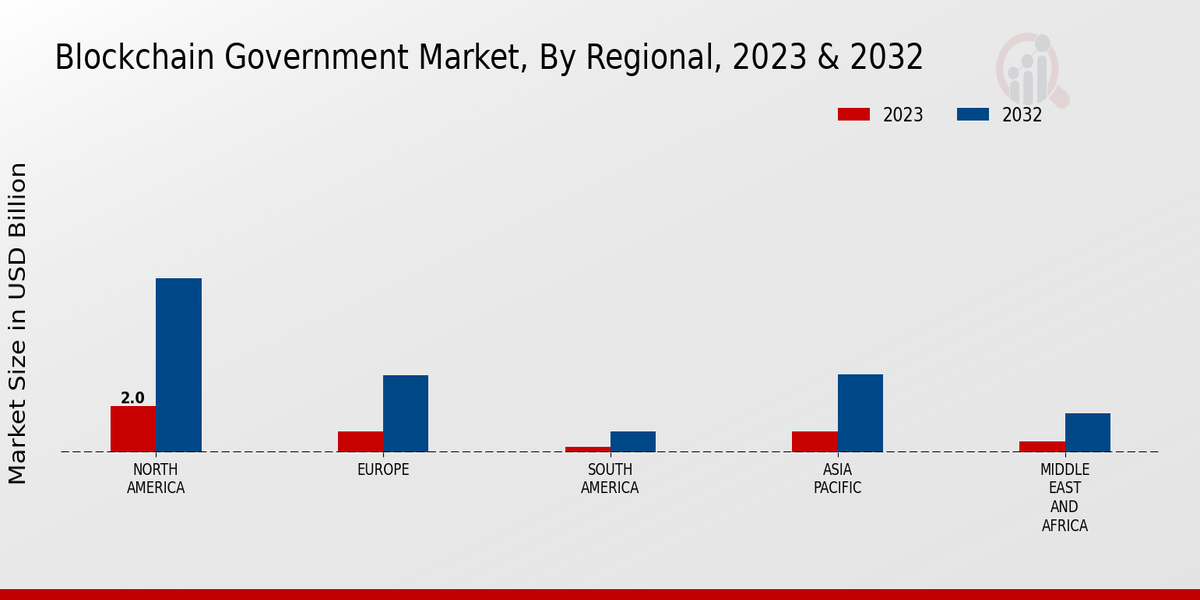 Blockchain Government Market, By Regional, 2023 & 2032

2023
2032

Market Size in USD Billion

2.0

NORTH AMERICA
EUROPE
SOUTH AMERICA
ASIA PACIFIC
MIDDLE EAST AND AFRICA