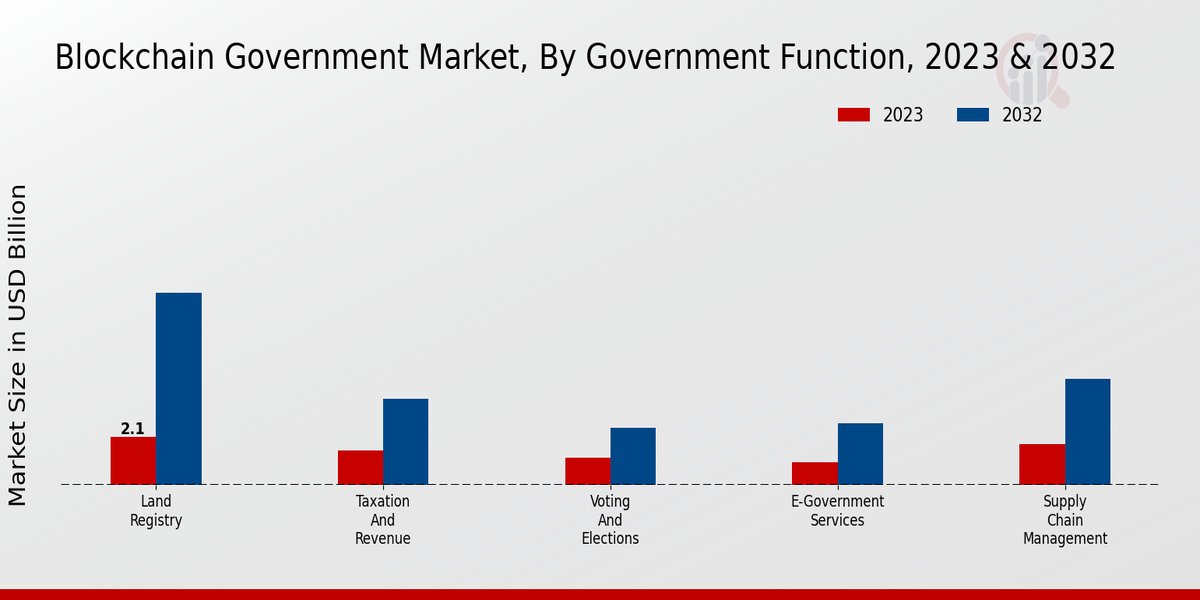 Blockchain Government Market, By Government Function, 2023 & 2032

2023
2032

Market Size in USD Billion

2.1

Land Registry

Taxation And Revenue

Voting And Elections

E-Government Services

Supply Chain Management