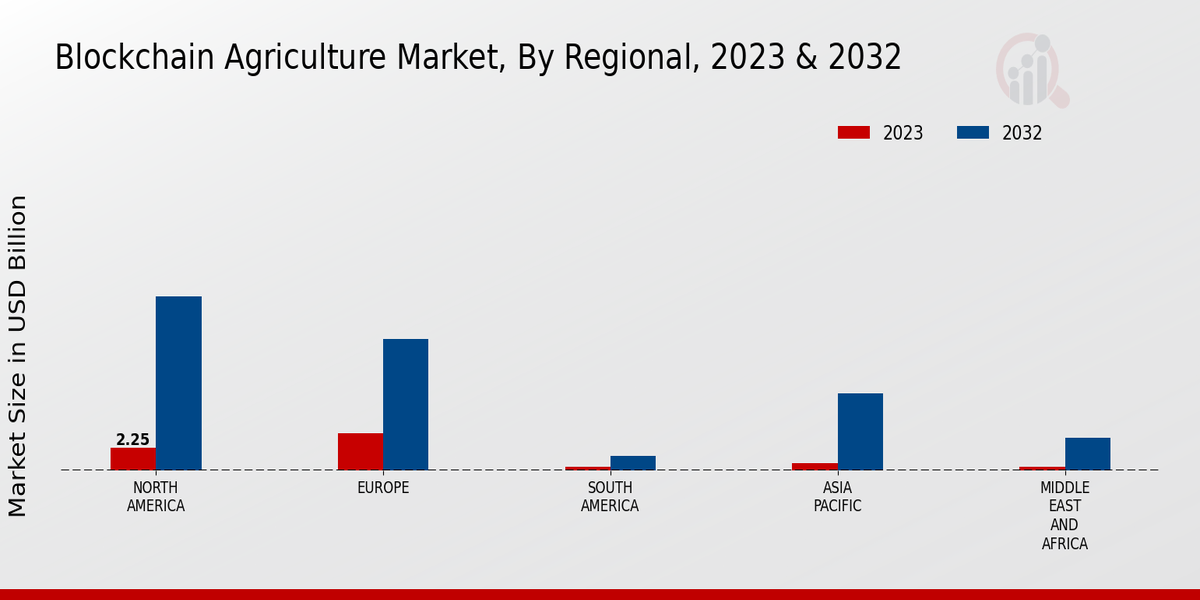 Blockchain Agriculture Market, By Regional, 2023 & 2032

2023 2032

Market Size in USD Billion

2.25

NORTH AMERICA

EUROPE

SOUTH AMERICA

ASIA PACIFIC

MIDDLE EAST AND AFRICA