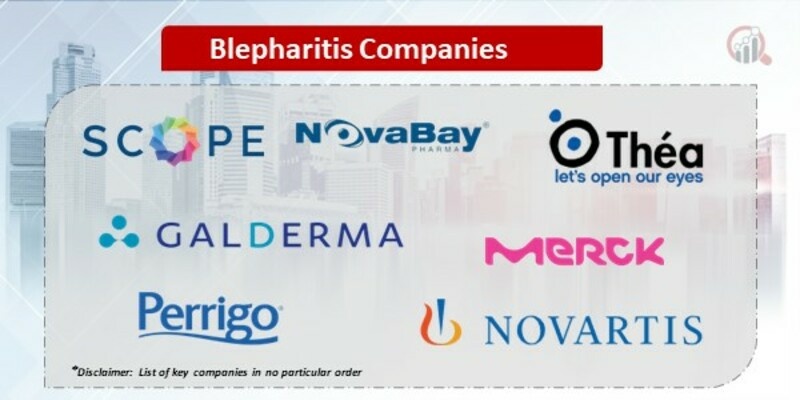 Blepharitis Companies

SCOPE

NovaBay PHARMA

Théa
let's open our eyes

GALDERMA

MERCK

Perrigo

NOVARTIS

*Disclaimer: List of key companies in no particular order