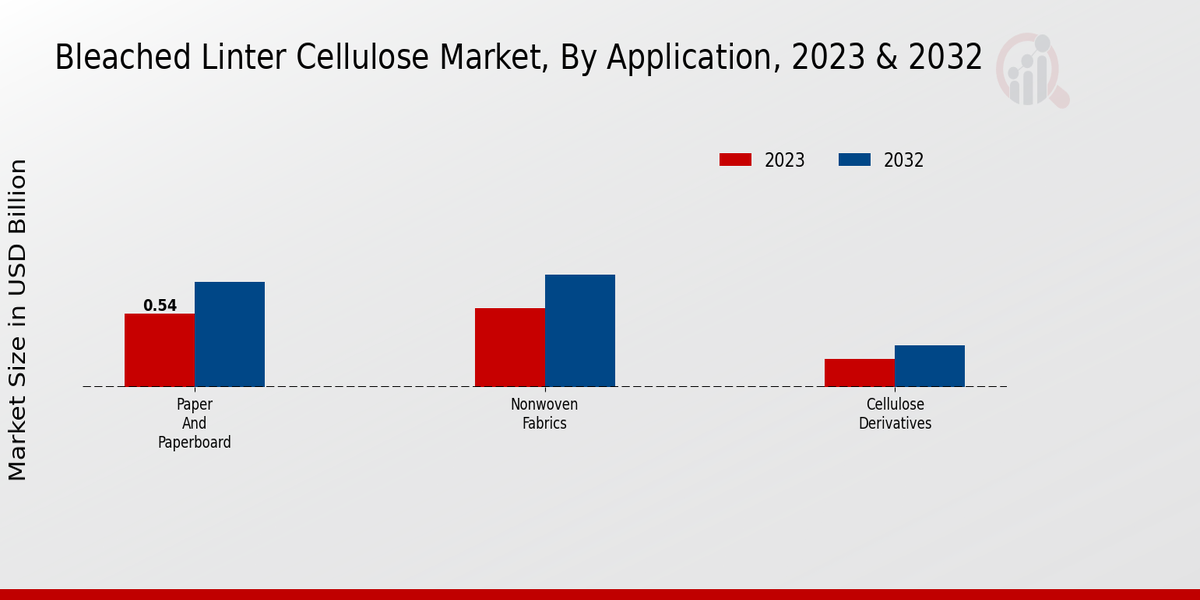 Bleached Linter Cellulose Market, By Application, 2023 & 2032

2023
2032

Market Size in USD Billion

0.54

Paper And Paperboard

Nonwoven Fabrics

Cellulose Derivatives