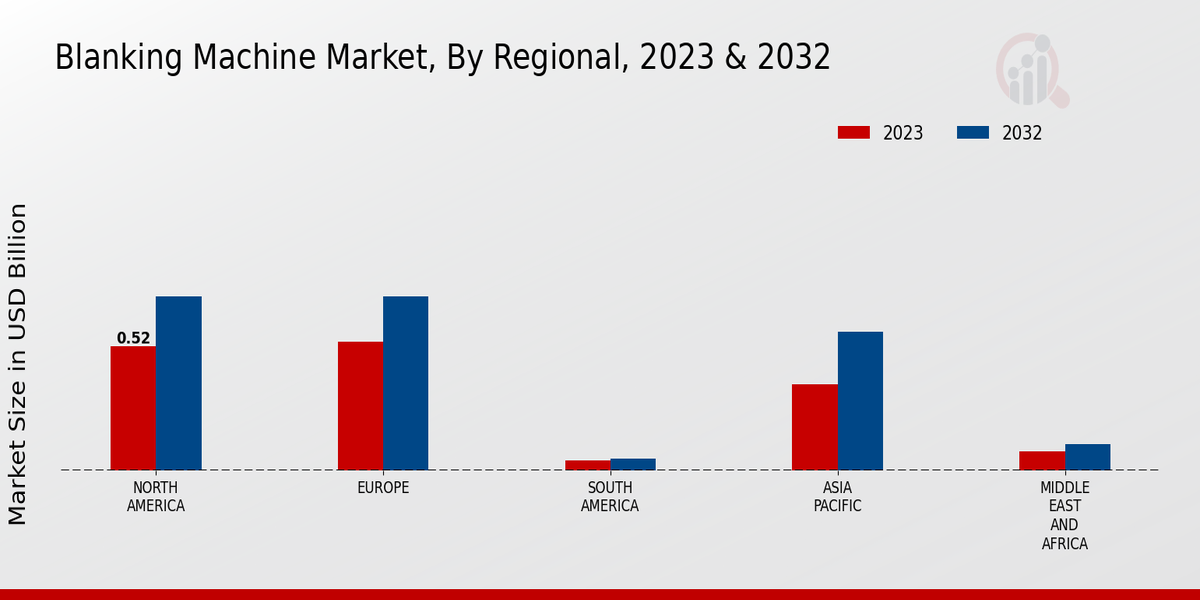 Blanking Machine Market, By Regional, 2023 & 2032

2023
2032

Market Size in USD Billion

0.52

NORTH AMERICA
EUROPE
SOUTH AMERICA
ASIA PACIFIC
MIDDLE EAST AND AFRICA