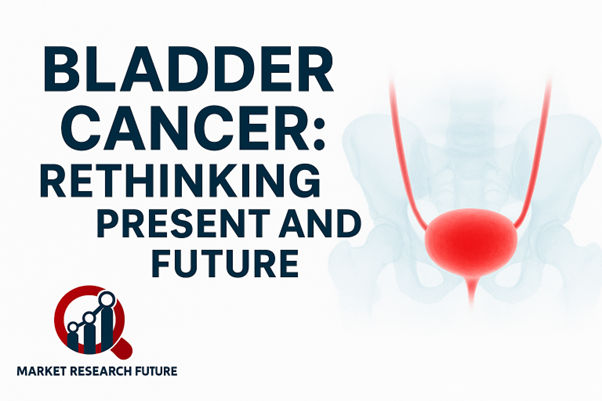 BLADDER CANCER: RETHINKING PRESENT AND FUTURE

MARKET RESEARCH FUTURE