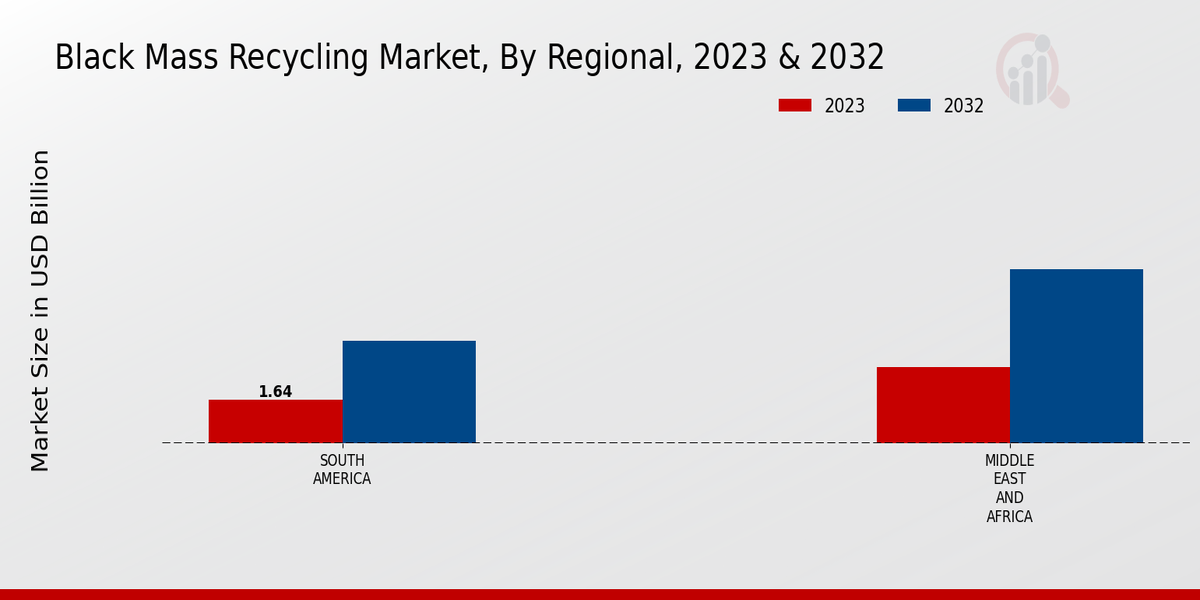 Black Mass Recycling Market, By Regional, 2023 & 2032

2023
2032

Market Size in USD Billion

1.64

SOUTH AMERICA

MIDDLE EAST AND AFRICA