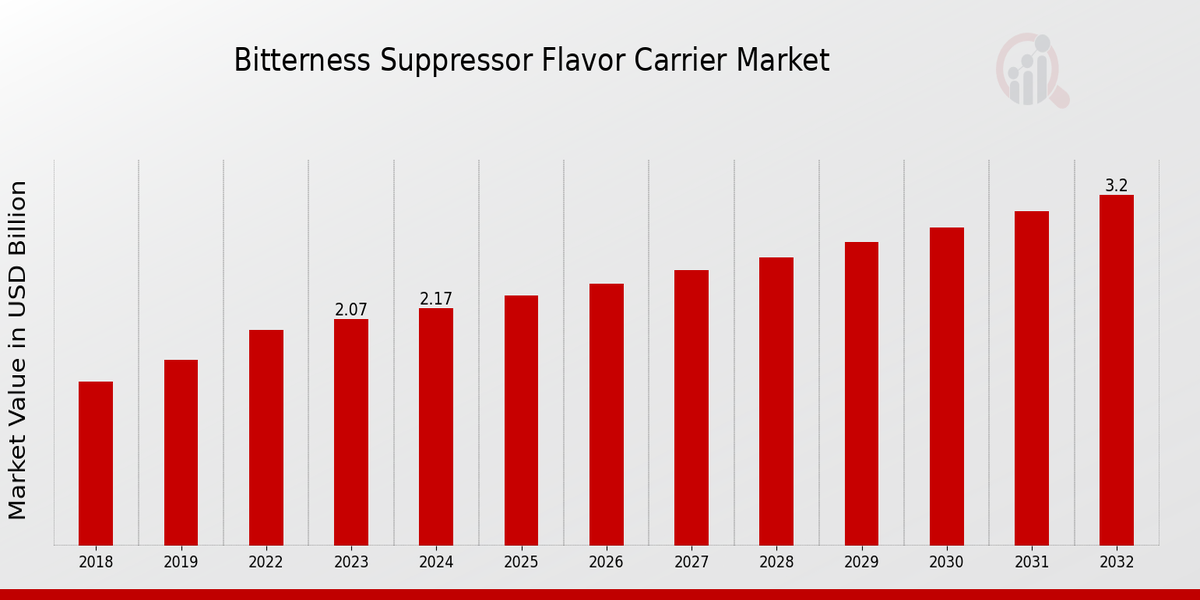 Bitterness Suppressor Flavor Carrier Market

Market Value in USD Billion

2.07
2.17
3.2

2018
2019
2022
2023
2024
2025
2026
2027
2028
2029
2030
2031
2032