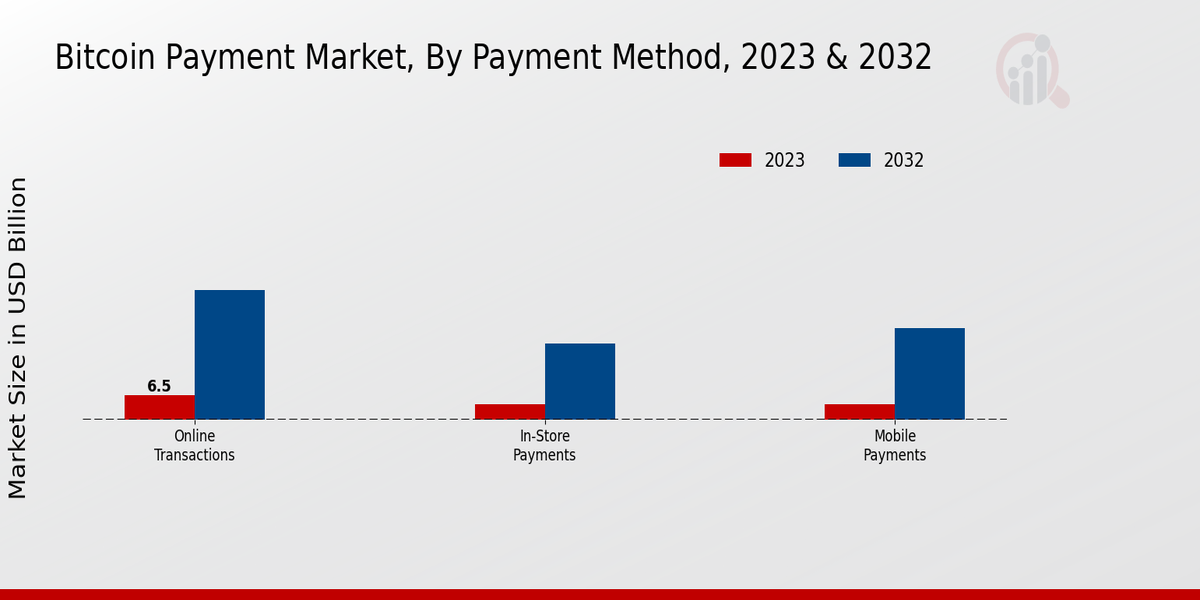 Bitcoin Payment Market, By Payment Method, 2023 & 2032

2023
2032

Market Size in USD Billion

6.5

Online Transactions

In-Store Payments

Mobile Payments